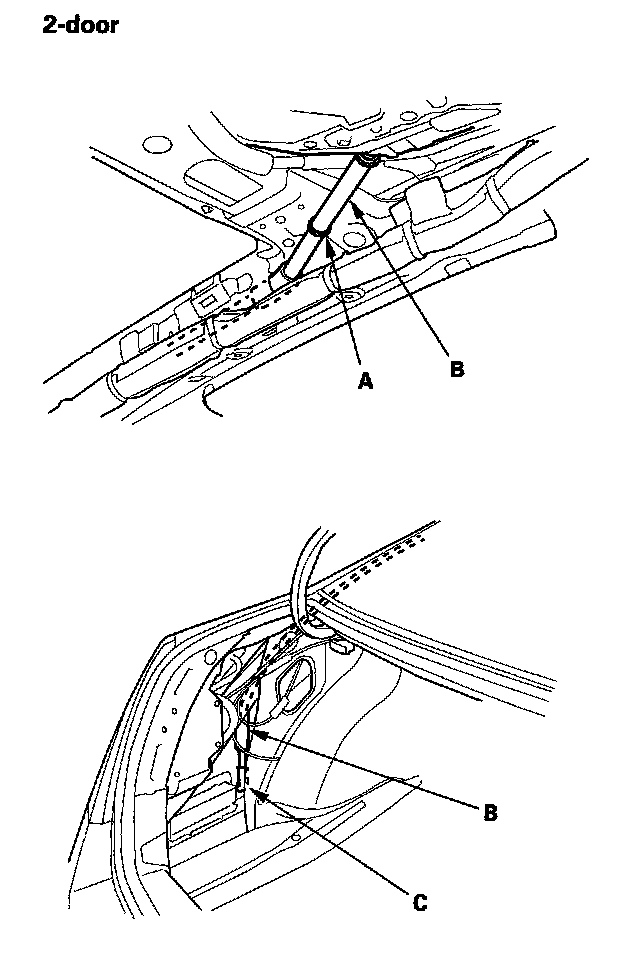 2-door

A

B

B

C