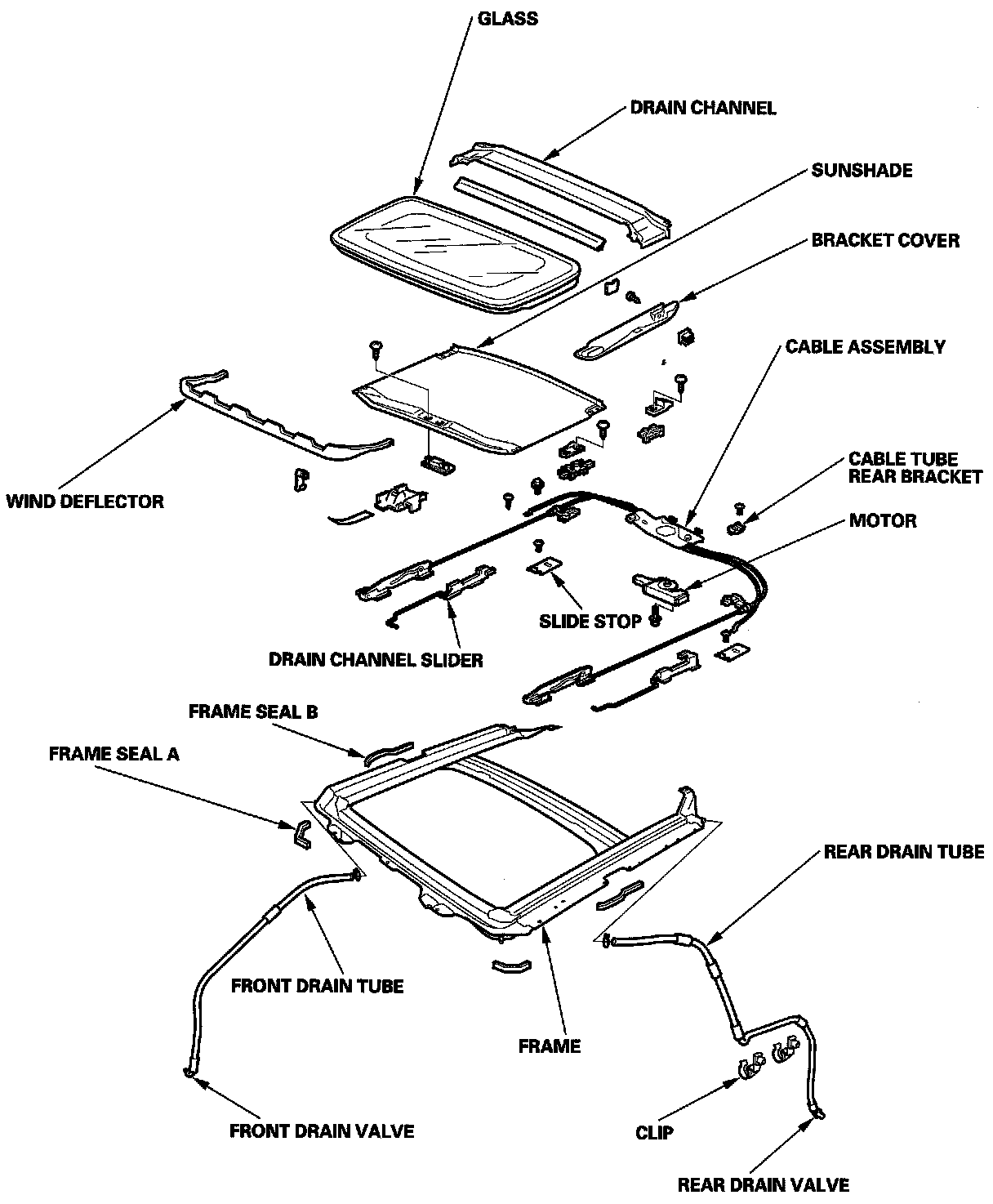 GLASS

DRAIN CHANNEL

SUNSHADE

BRACKET COVER

CABLE ASSEMBLY

WIND DEFLECTOR

CABLE TUBE REAR BRACKET

MOTOR

SLIDE STOP

DRAIN CHANNEL SLIDER

FRAME SEAL B

FRAME SEAL A

REAR DRAIN TUBE

FRONT DRAIN TUBE

FRAME

FRONT DRAIN VALVE

CLIP

REAR DRAIN VALVE