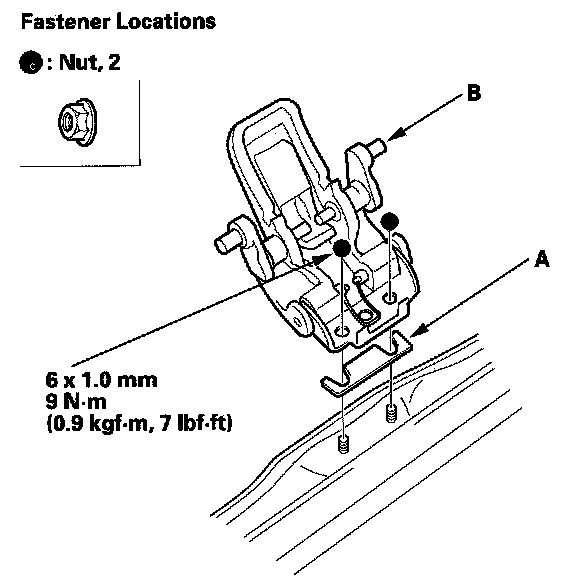 Fastener Locations

: Nut, 2

B

A

6 x 1.0 mm
9 N·m
(0.9 kgf·m, 7 lbf·ft)