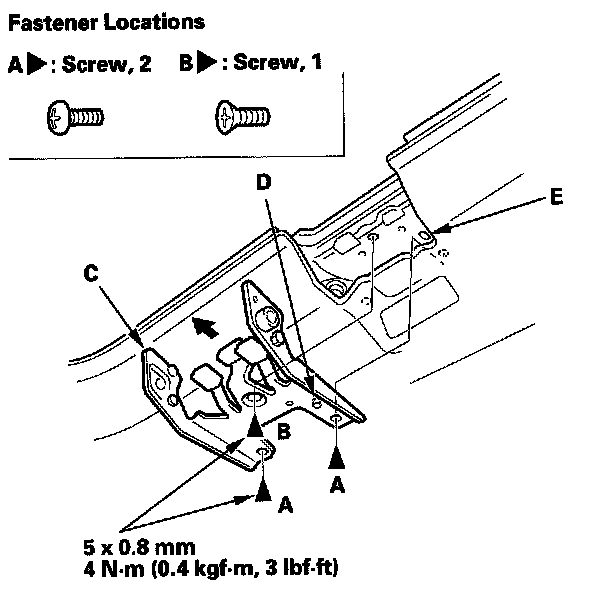 Fastener Locations

A▶: Screw, 2  B▶: Screw, 1

D

E

C

B

A

A

5 x 0.8 mm
4 N·m (0.4 kgf·m, 3 lbf·ft)