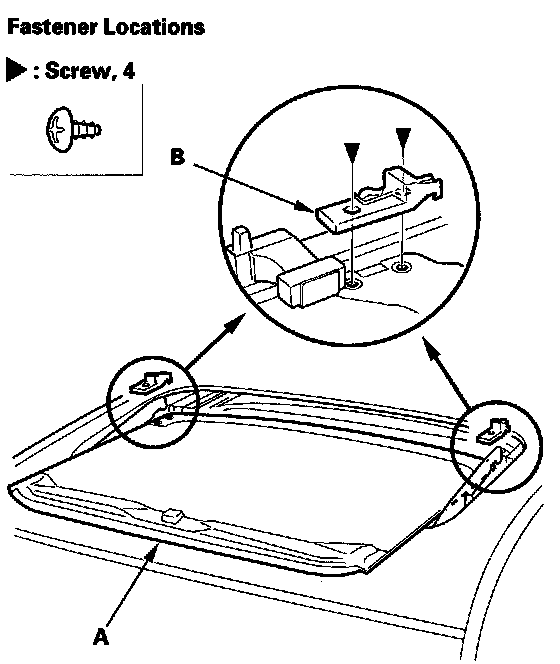 Fastener Locations

▶ : Screw, 4

B

A