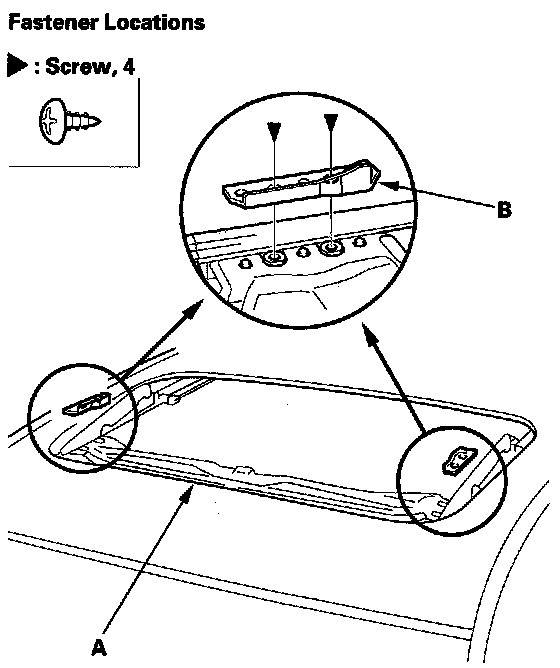 Fastener Locations

▶ : Screw, 4

B

A