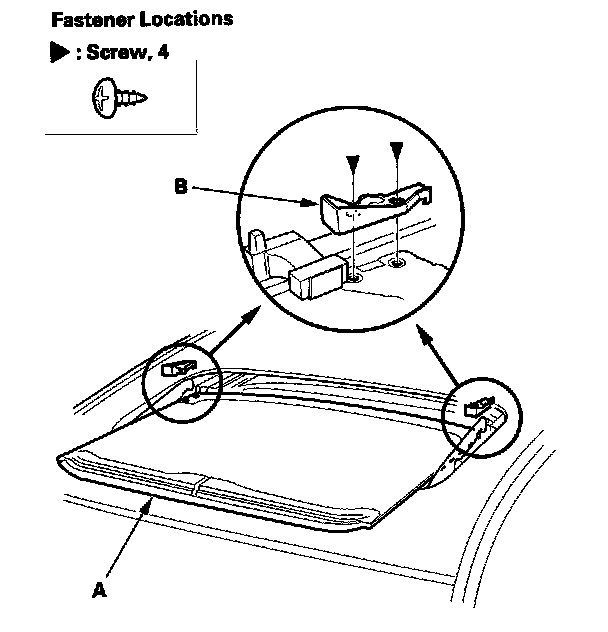 Fastener Locations

▶ : Screw, 4

B

A