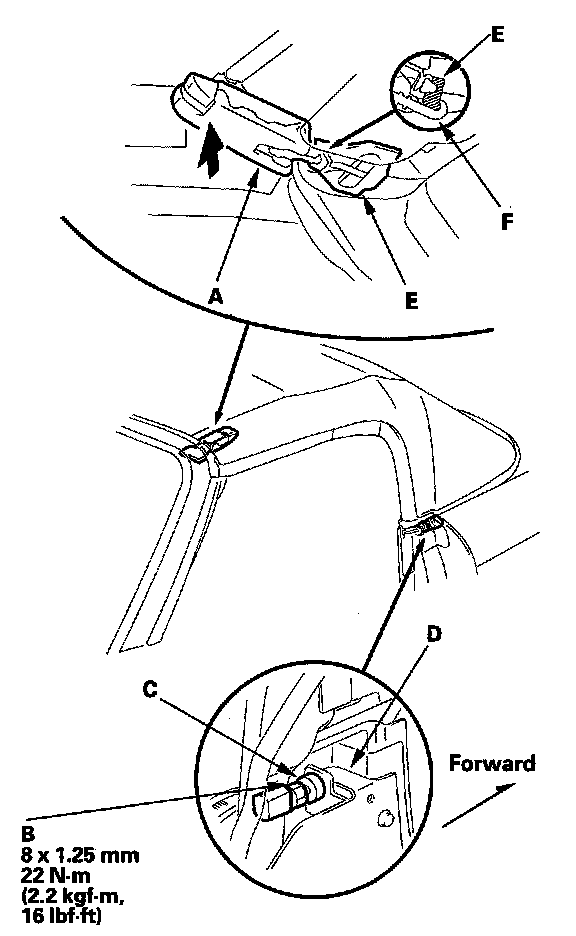 E

F

A

E

D

C

Forward

B
8 x 1.25 mm
22 N·m
(2.2 kgf·m,
16 lbf·ft)