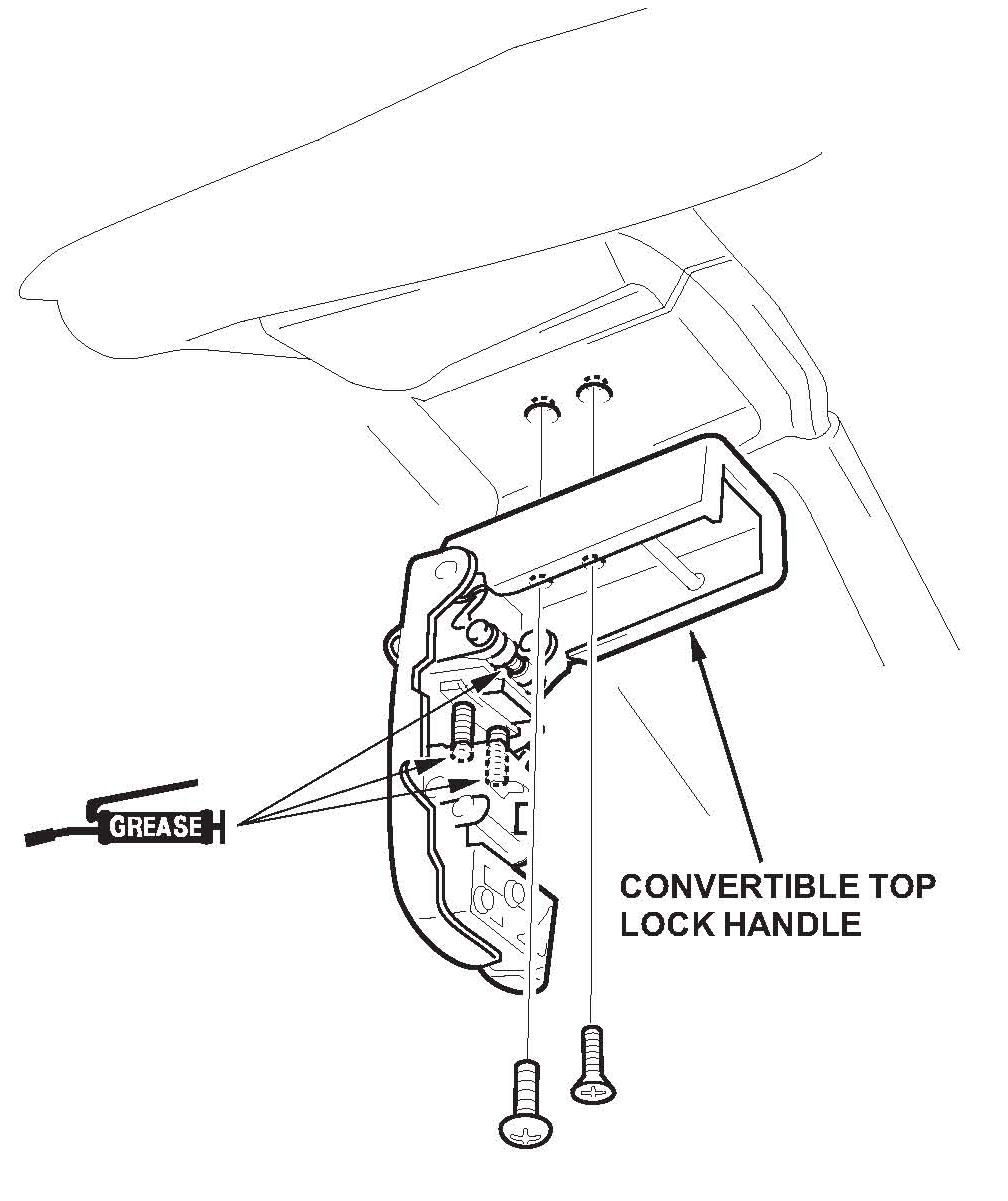 GREASE

CONVERTIBLE TOP LOCK HANDLE