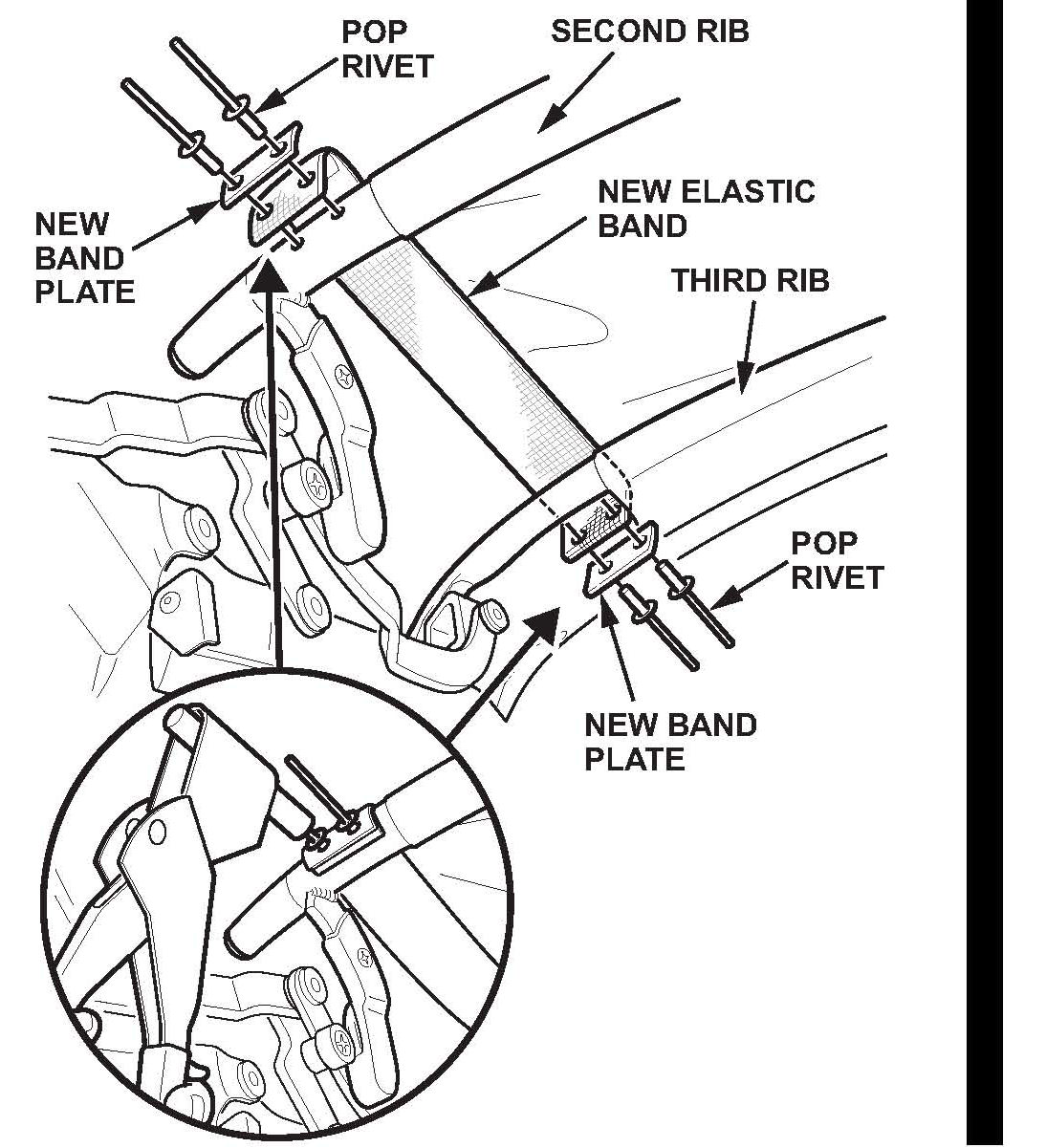 POP RIVET

SECOND RIB

NEW BAND PLATE

NEW ELASTIC BAND

THIRD RIB

POP RIVET

NEW BAND PLATE