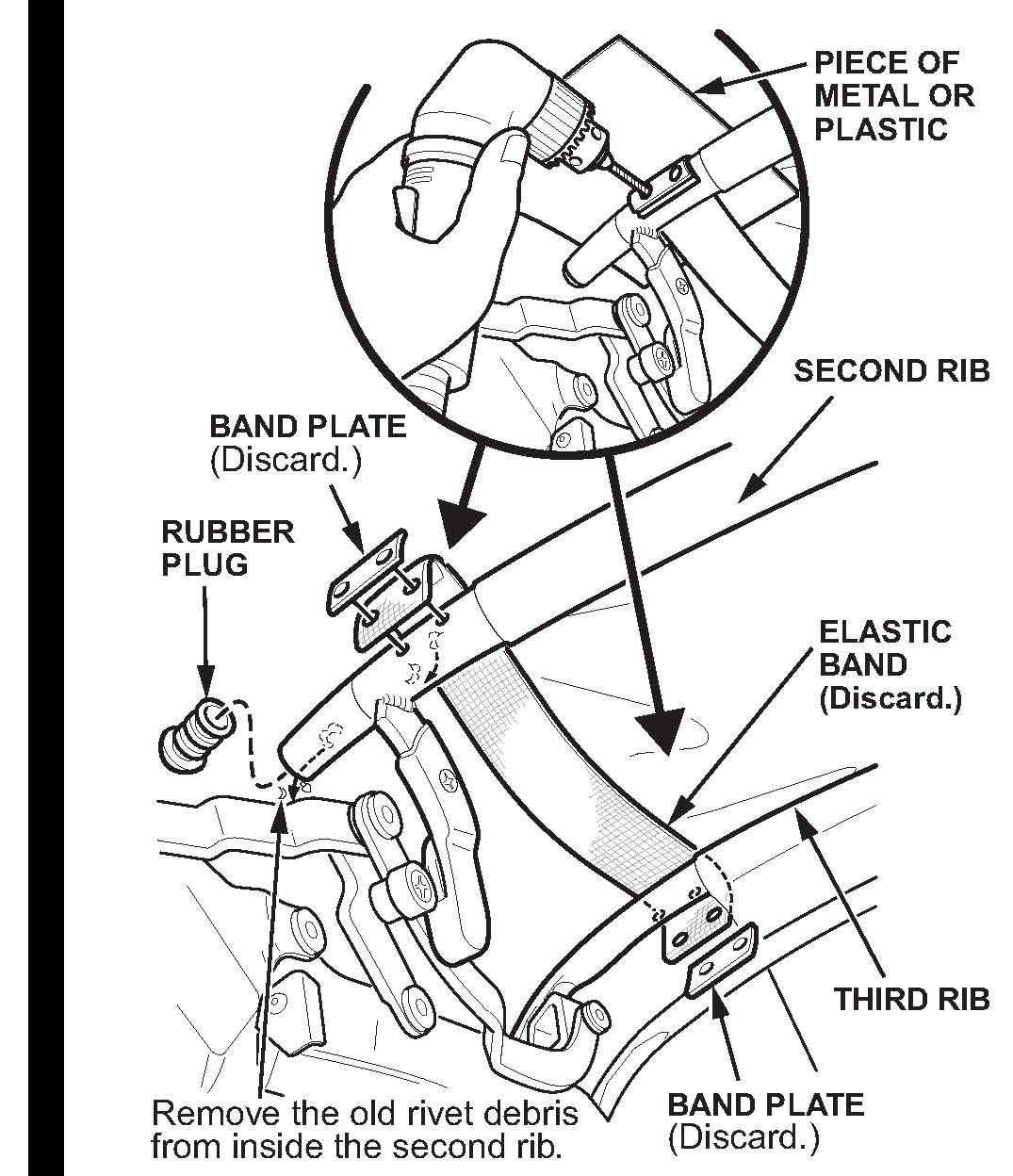 PIECE OF METAL OR PLASTIC

SECOND RIB

BAND PLATE
(Discard.)

RUBBER PLUG

ELASTIC BAND
(Discard.)

THIRD RIB

BAND PLATE
(Discard.)

Remove the old rivet debris from inside the second rib.