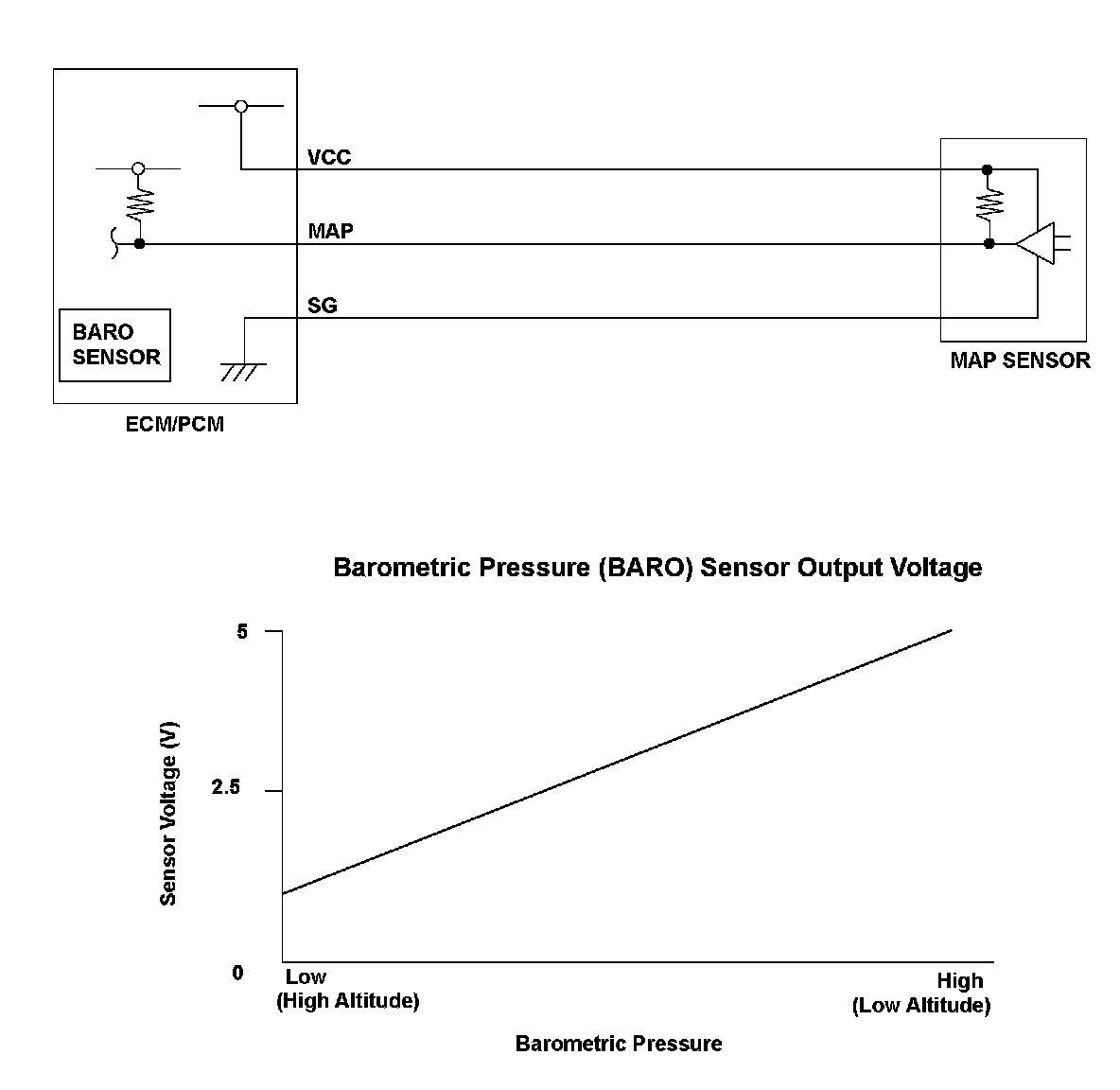 VCC
MAP
SG
BARO SENSOR
ECM/PCM
MAP SENSOR

Barometric Pressure (BARO) Sensor Output Voltage

Sensor Voltage (V)
5
2.5
0
Low
(High Altitude)
High
(Low Altitude)
Barometric Pressure