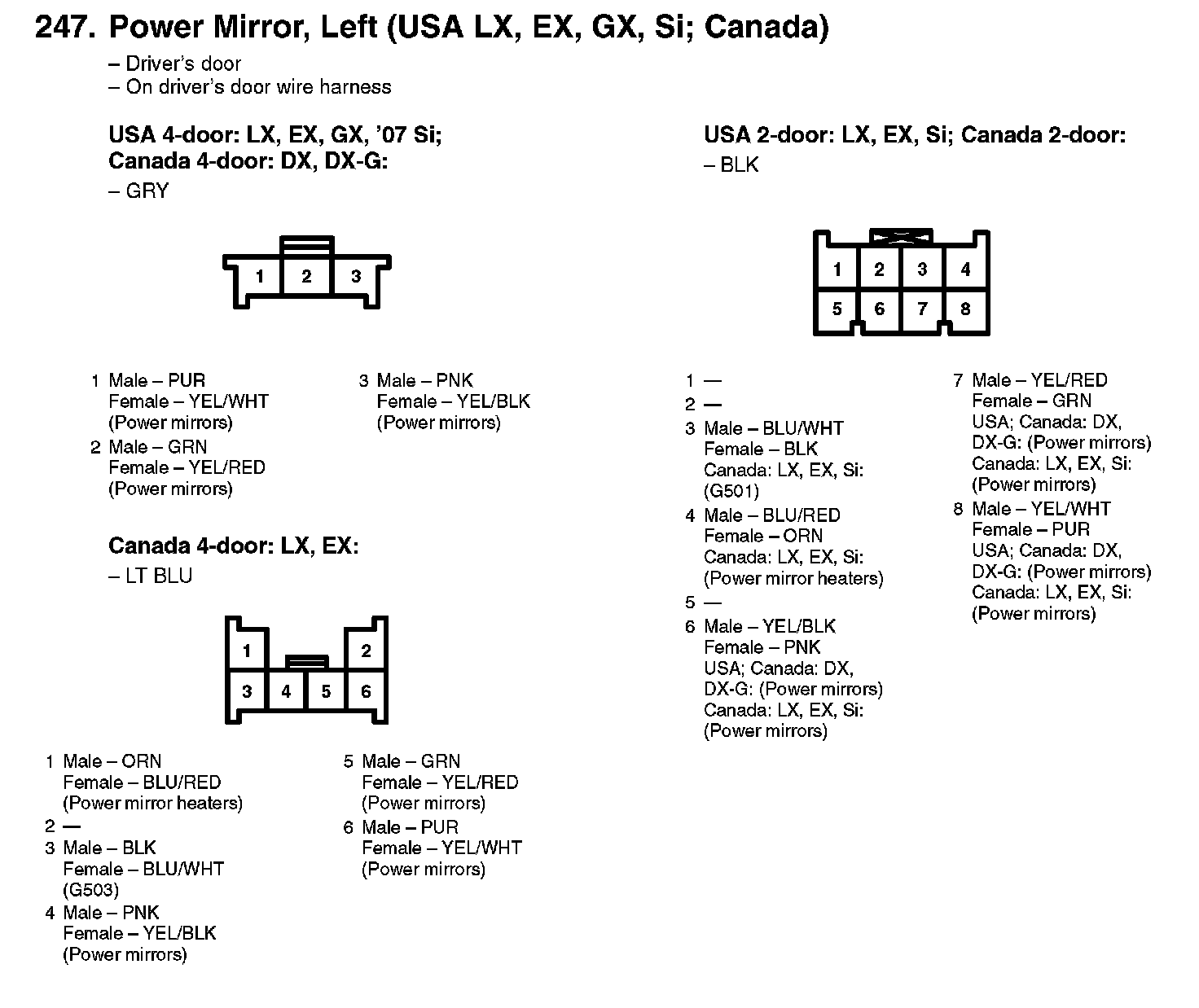 247. Power Mirror, Left (USA LX, EX, GX, Si; Canada)

– Driver's door
– On driver's door wire harness

USA 4-door: LX, EX, GX, '07 Si; Canada 4-door: DX, DX-G:
– GRY

1 2 3

1 Male – PUR
Female – YEL/WHT
(Power mirrors)
2 Male – GRN
Female – YEL/RED
(Power mirrors)

3 Male – PNK
Female – YEL/BLK
(Power mirrors)

Canada 4-door: LX, EX:
– LT BLU

1 2
3 4 5 6

1 Male – ORN
Female – BLU/RED
(Power mirror heaters)
2 —
3 Male – BLK
Female – BLU/WHT
(G503)
4 Male – PNK
Female – YEL/BLK
(Power mirrors)

5 Male – GRN
Female – YEL/RED
(Power mirrors)
6 Male – PUR
Female – YEL/WHT
(Power mirrors)

USA 2-door: LX, EX, Si; Canada 2-door:
– BLK

1 2 3 4
5 6 7 8

1 —
2 —
3 Male – BLU/WHT
Female – BLK
Canada: LX, EX, Si:
(G501)
4 Male – BLU/RED
Female – ORN
Canada: LX, EX, Si:
(Power mirror heaters)
5 —
6 Male – YEL/BLK
Female – PNK
USA; Canada: DX, DX-G: (Power mirrors)
Canada: LX, EX, Si:
(Power mirrors)

7 Male – YEL/RED
Female – GRN
USA; Canada: DX, DX-G: (Power mirrors)
Canada: LX, EX, Si:
(Power mirrors)
8 Male – YEL/WHT
Female – PUR
USA; Canada: DX, DX-G: (Power mirrors)
Canada: LX, EX, Si:
(Power mirrors)