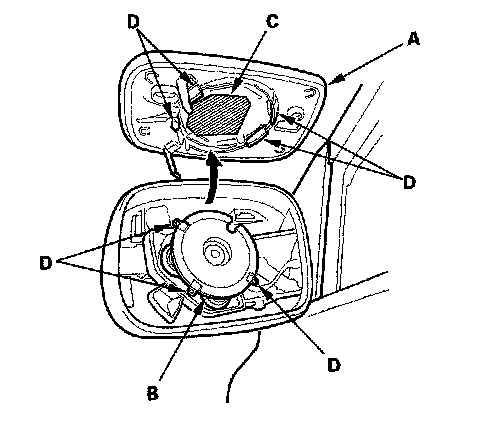 D
C
A
D
D
D
B