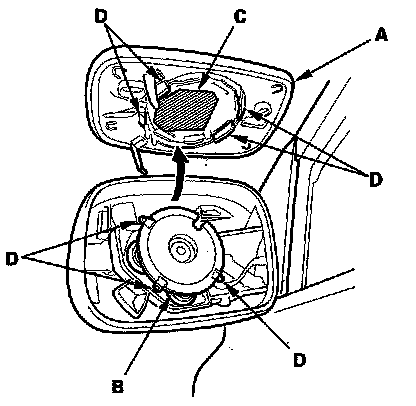 D
C
A
D
D
D
B