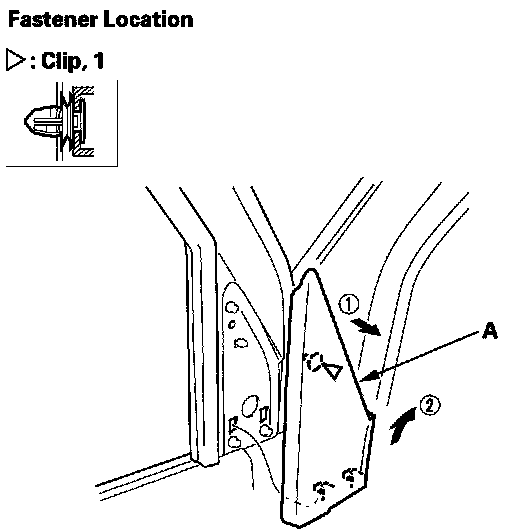 Fastener Location

▷: Clip, 1

①

A

②