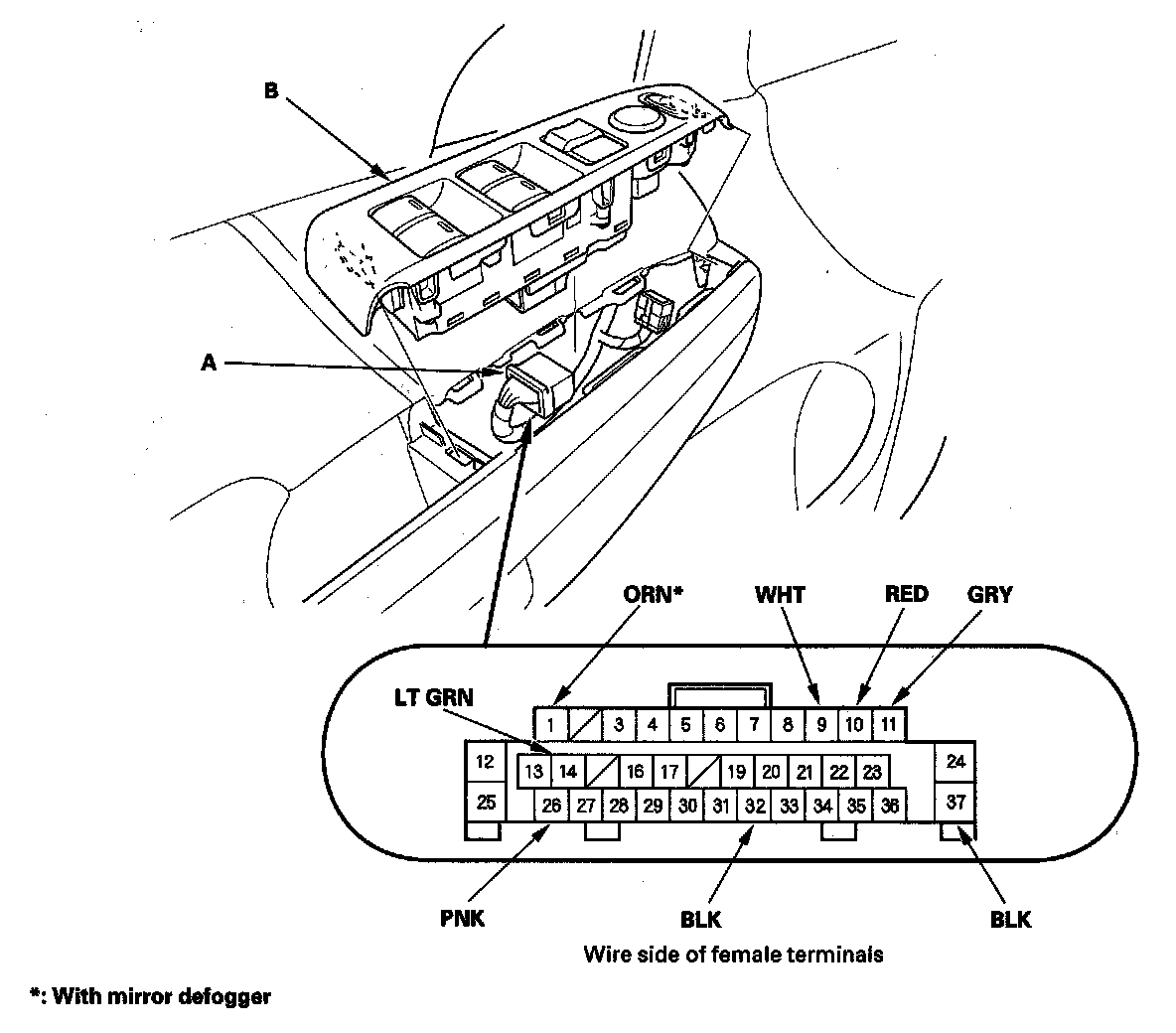 B

A

ORN*

WHT

RED

GRY

LT GRN

1 3 4 5 6 7 8 9 10 11

12 13 14 16 17 19 20 21 22 23 24

25 26 27 28 29 30 31 32 33 34 35 36 37

PNK

BLK

BLK

Wire side of female terminals

*: With mirror defogger