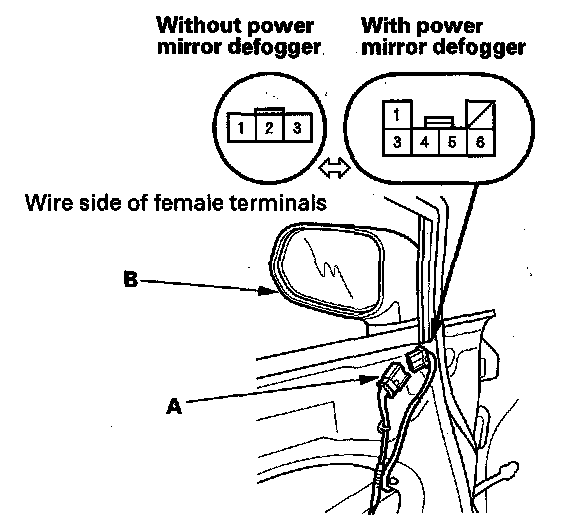 Without power mirror defogger

With power mirror defogger

1 2 3

1
3 4 5 6

Wire side of female terminals

B

A