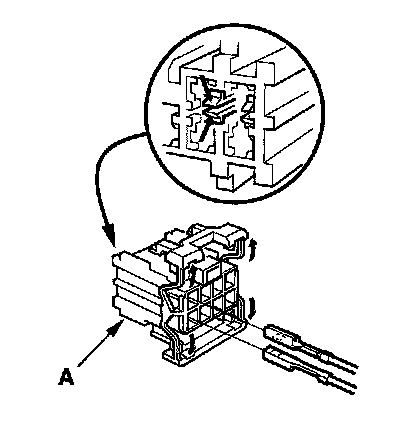 A