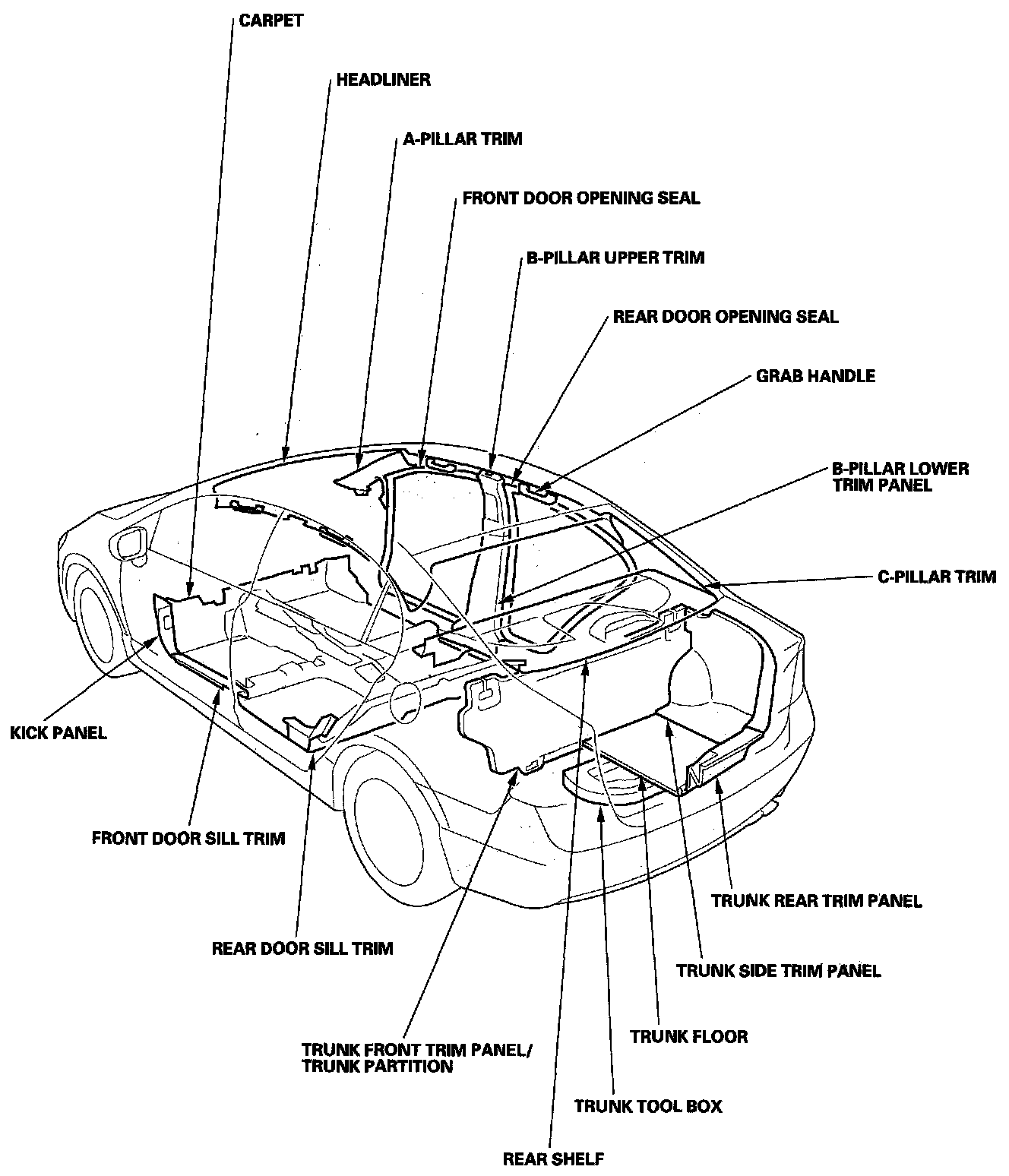 CARPET

HEADLINER

A-PILLAR TRIM

FRONT DOOR OPENING SEAL

B-PILLAR UPPER TRIM

REAR DOOR OPENING SEAL

GRAB HANDLE

B-PILLAR LOWER TRIM PANEL

C-PILLAR TRIM

KICK PANEL

FRONT DOOR SILL TRIM

REAR DOOR SILL TRIM

TRUNK FRONT TRIM PANEL/ TRUNK PARTITION

REAR SHELF

TRUNK TOOL BOX

TRUNK FLOOR

TRUNK SIDE TRIM PANEL

TRUNK REAR TRIM PANEL