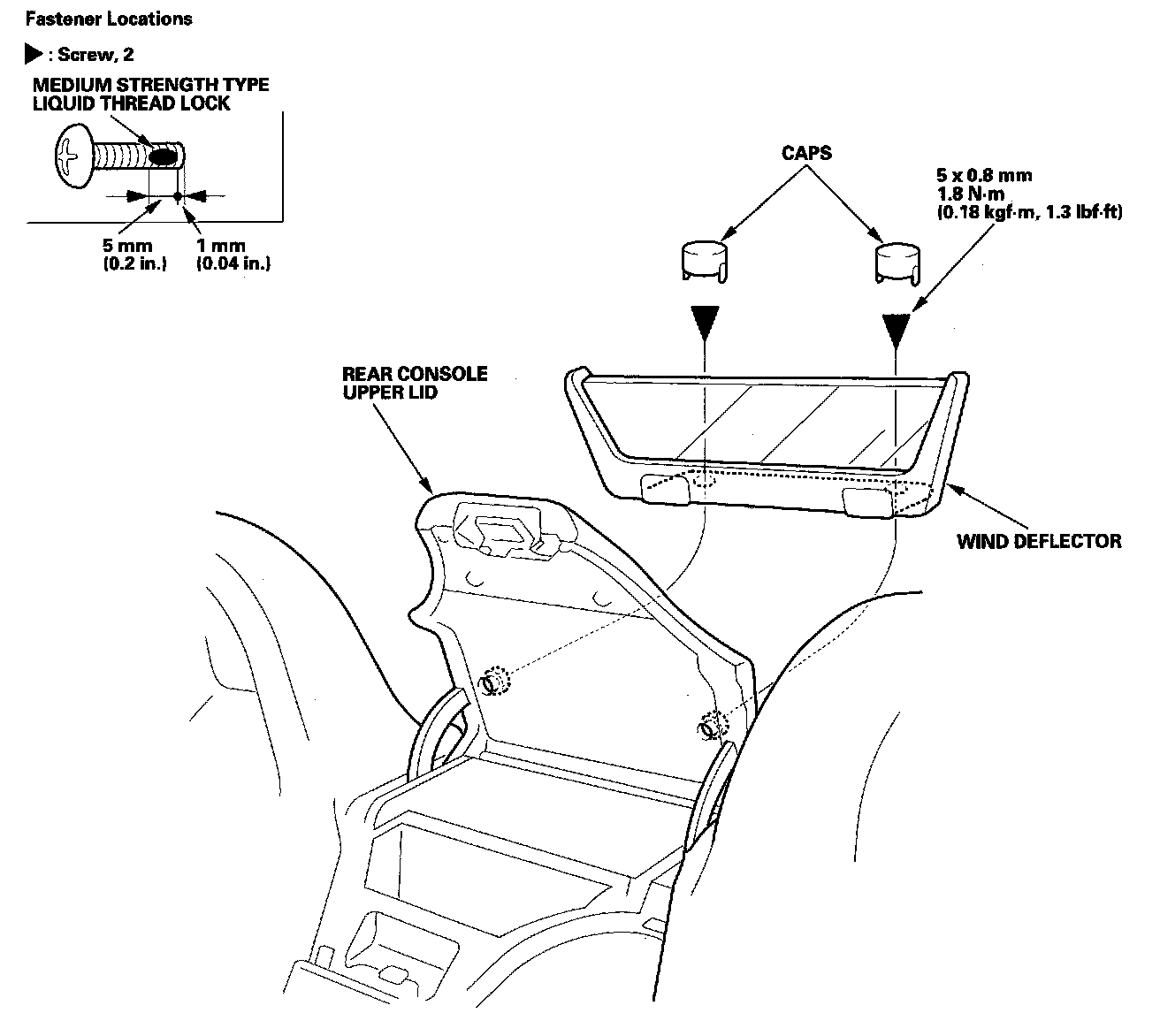 Fastener Locations

▶ : Screw, 2

MEDIUM STRENGTH TYPE LIQUID THREAD LOCK

5 mm (0.2 in.)

1 mm (0.04 in.)

CAPS

5 x 0.8 mm
1.8 N·m
(0.18 kgf·m, 1.3 lbf·ft)

REAR CONSOLE UPPER LID

WIND DEFLECTOR