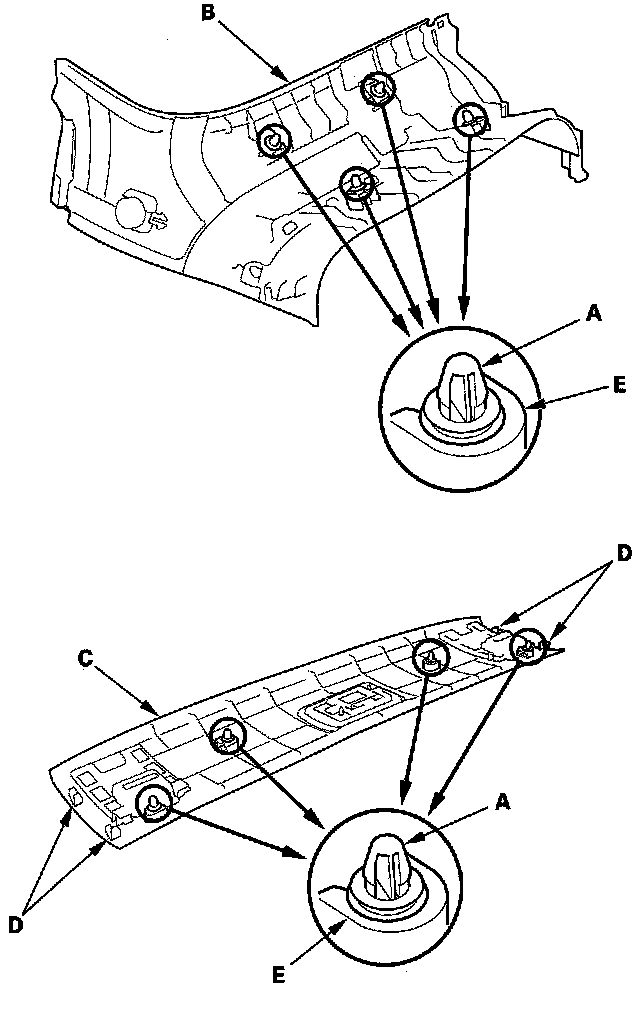 B
A
E
D
C
A
D
E