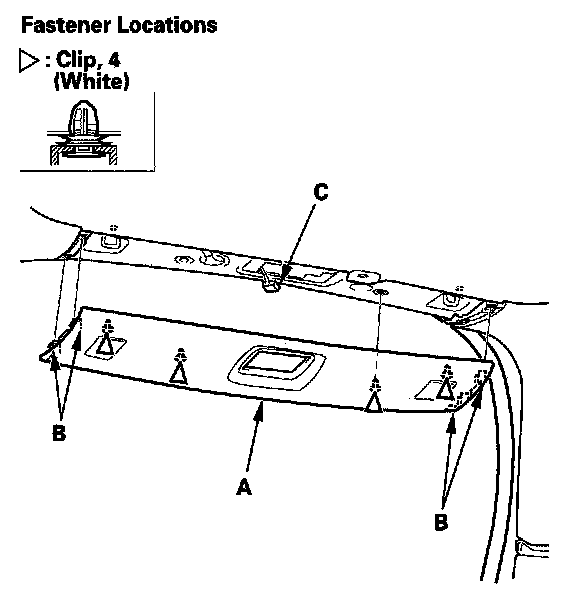 Fastener Locations

▷ : Clip, 4
(White)

C

B

A

B