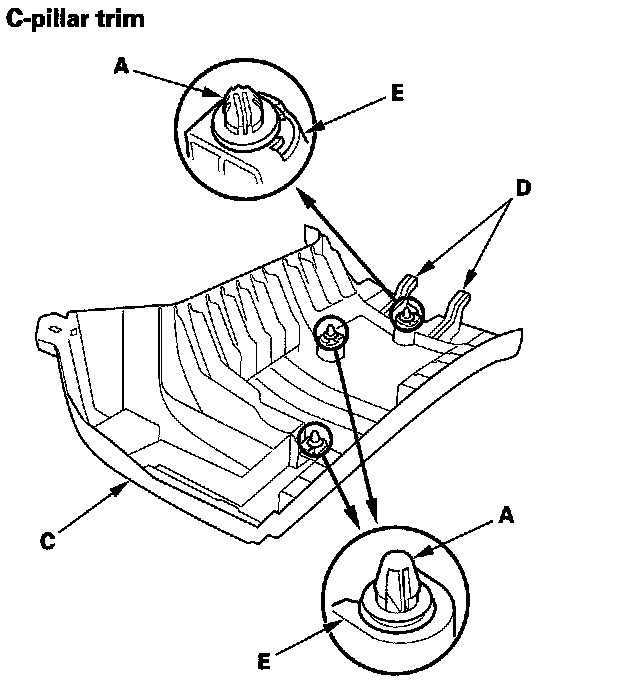 C-pillar trim

A
E
D
C
A
E