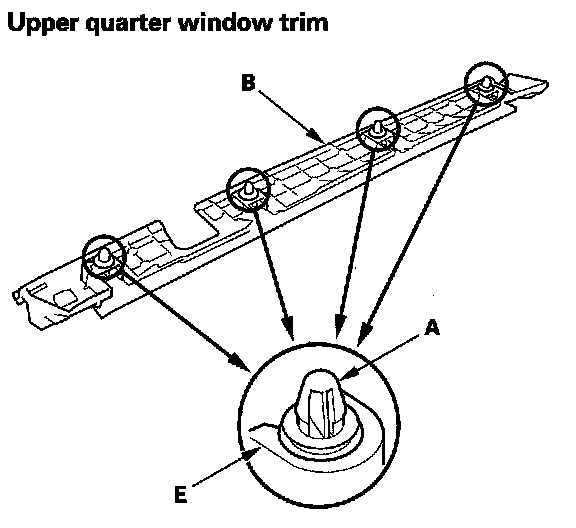 Upper quarter window trim

B

A

E