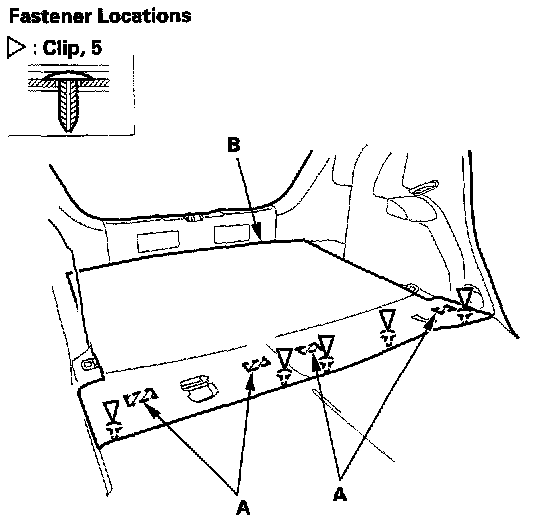 Fastener Locations

▷ : Clip, 5

B

A

A