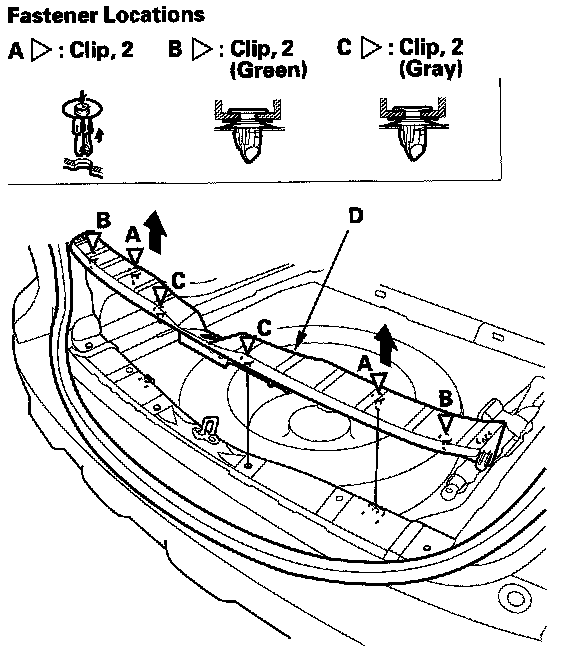 Fastener Locations

A ▷ : Clip, 2

B ▷ : Clip, 2 (Green)

C ▷ : Clip, 2 (Gray)

B
A
C
D
C
A
B