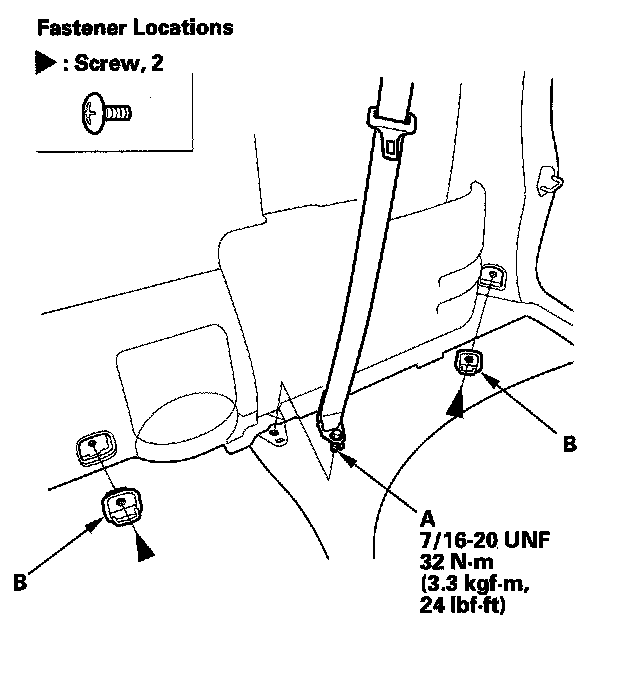 Fastener Locations

▶ : Screw, 2

B

B

A
7/16-20 UNF
32 N·m
(3.3 kgf·m,
24 lbf·ft)