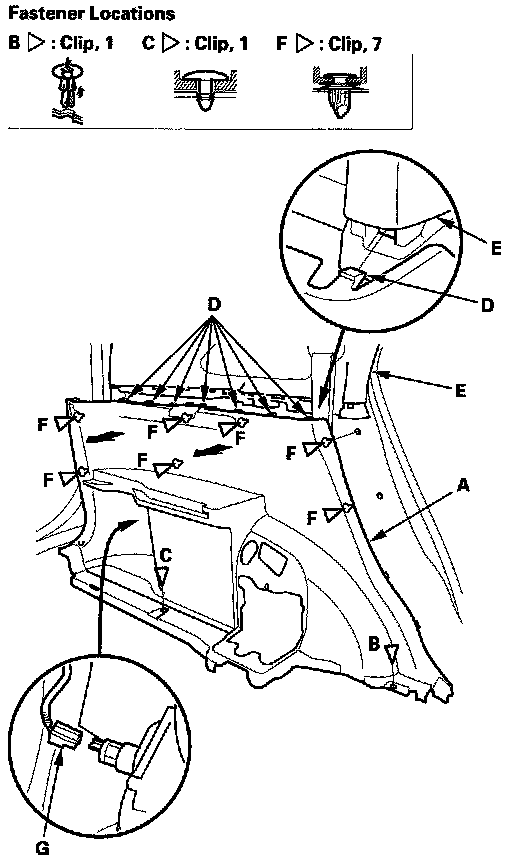 Fastener Locations

B ▷ : Clip, 1  C ▷ : Clip, 1  F ▷ : Clip, 7

E
D
D
E
F
F
F
F
F
F
F
A
C
B
G