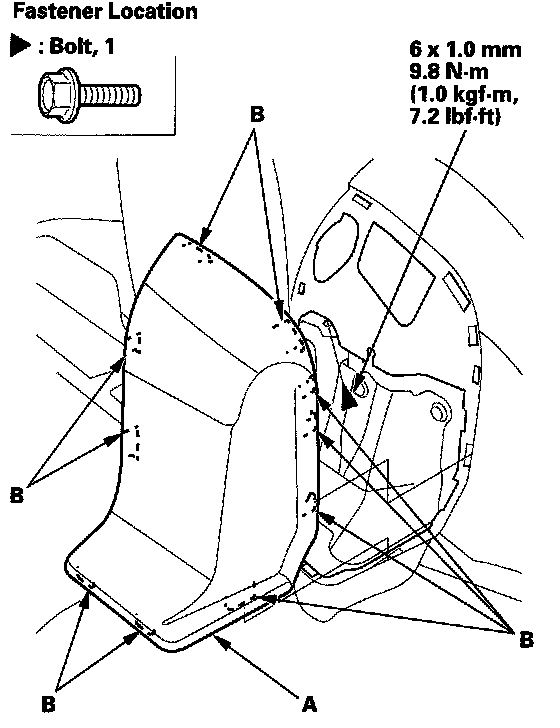 Fastener Location

▶ : Bolt, 1

6 x 1.0 mm
9.8 N·m
(1.0 kgf·m,
7.2 lbf·ft)

B

B

B

B

A