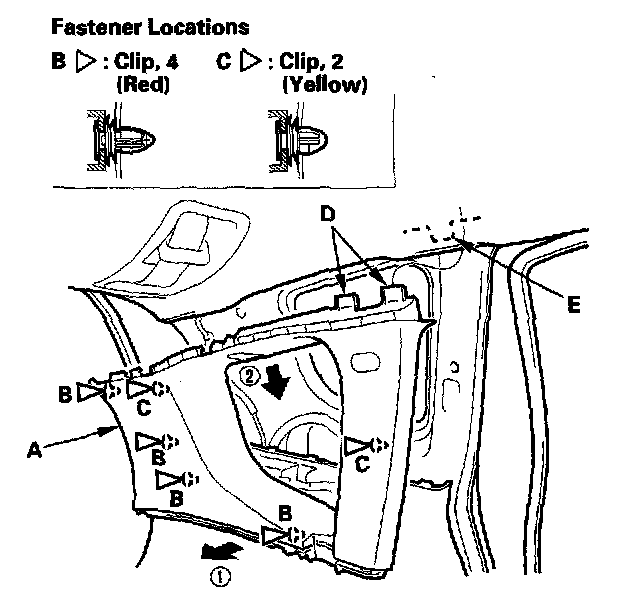 Fastener Locations

B ▷ : Clip, 4 (Red)

C ▷ : Clip, 2 (Yellow)

D

E

②

B

C

A

B

B

C

B

①