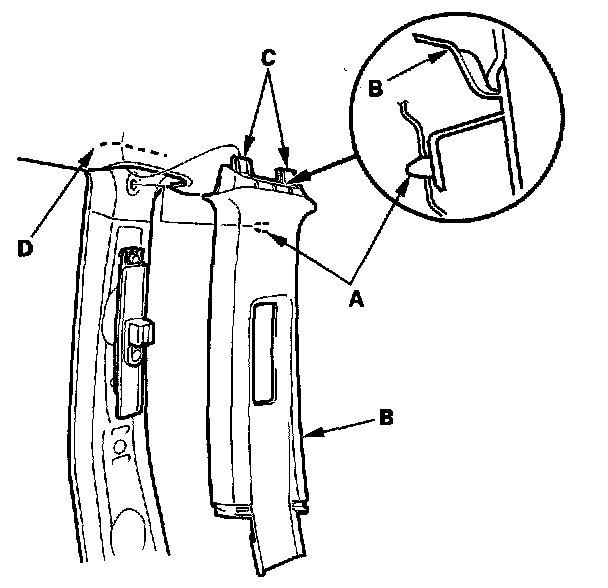 C
B
D
A
B