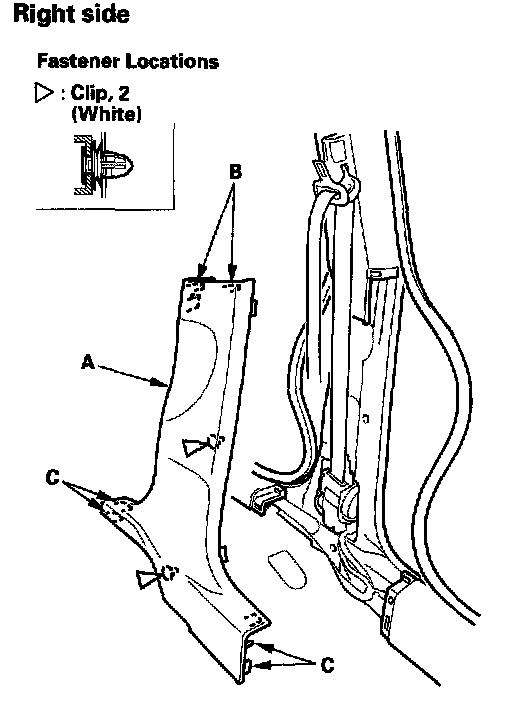 Right side

Fastener Locations

▷ : Clip, 2 (White)

B

A

C

C