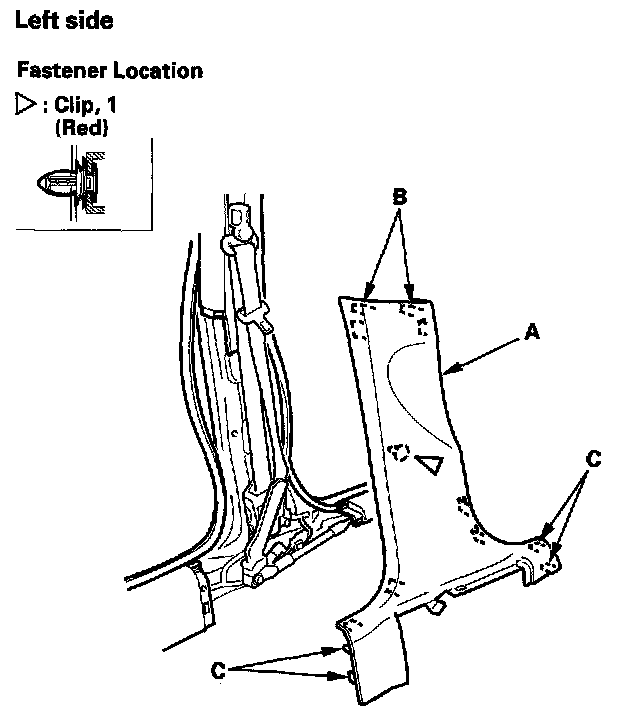 Left side

Fastener Location

▷ : Clip, 1
(Red)

B

A

C

C