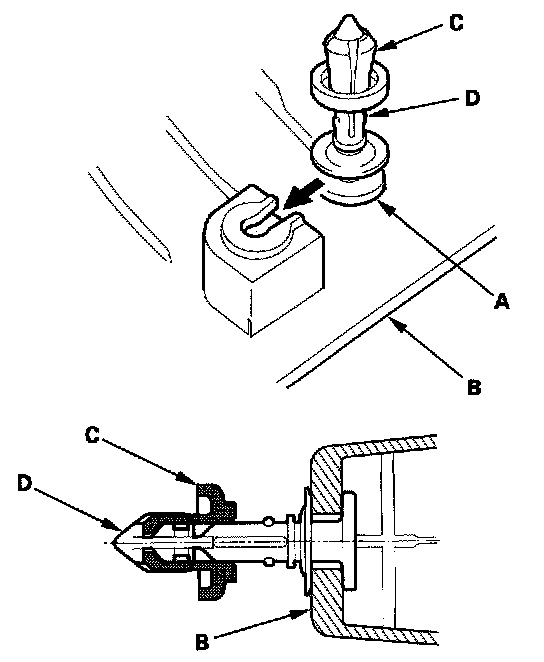 C
D
A
B
C
D
B