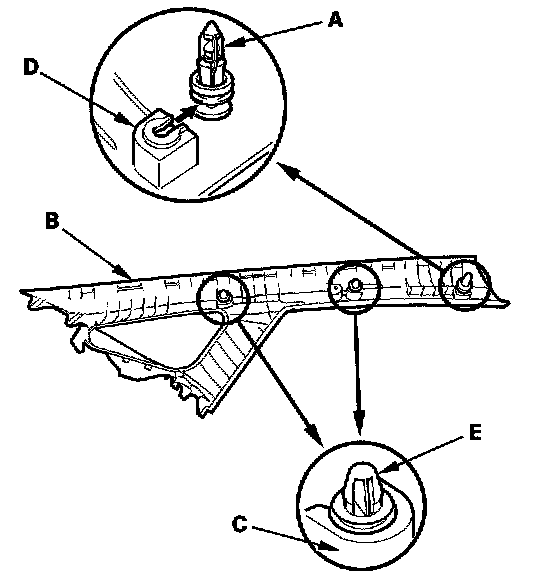 A
D
B
E
C