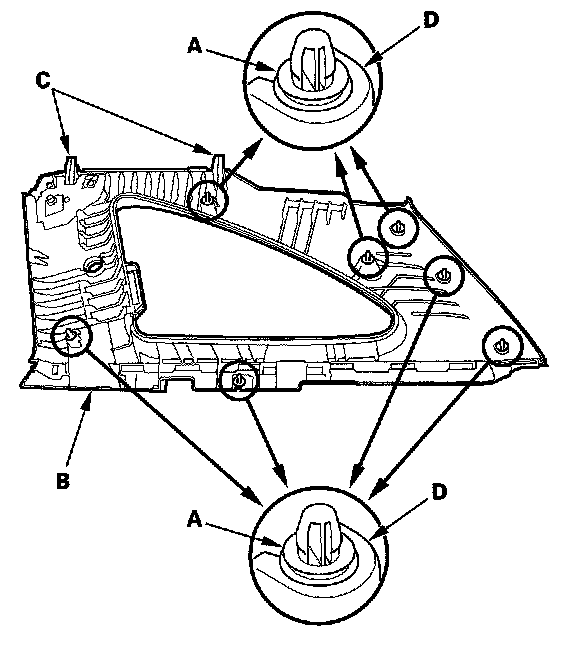 A
D
C
B
A
D