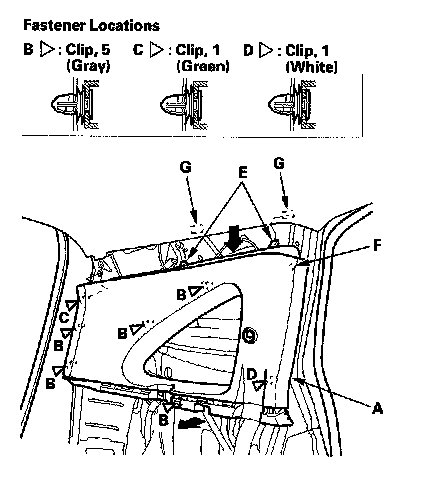 Fastener Locations

B ▷ : Clip, 5 (Gray)

C ▷ : Clip, 1 (Green)

D ▷ : Clip, 1 (White)

G
E
G
F
B
C
B
B
B
D
B
A