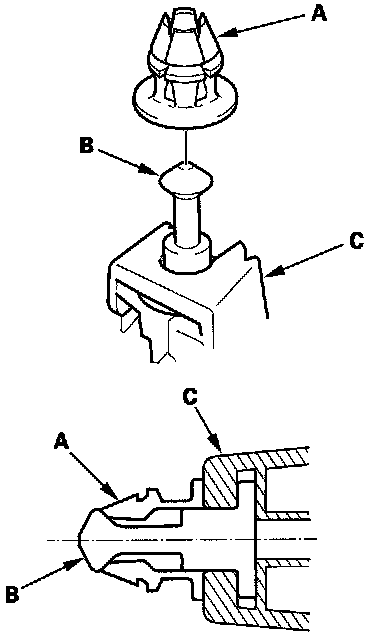 A
B
C
C
A
B