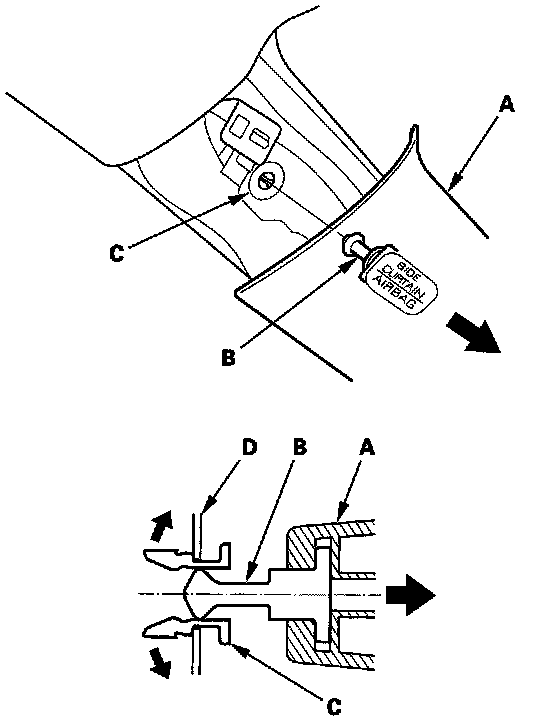 A

C

SIDE CURTAIN AIRBAG

B

D B A

C