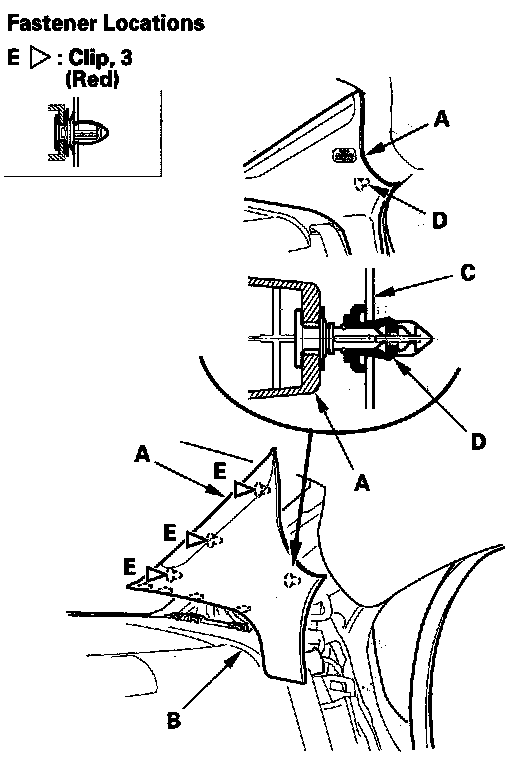 Fastener Locations

E ▷ : Clip, 3
(Red)

A

D

C

D

A

A

E

E

E

B