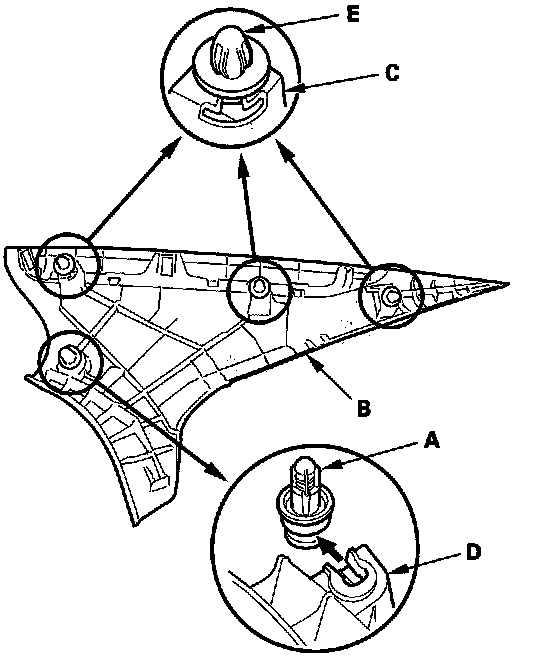 E
C
B
A
D