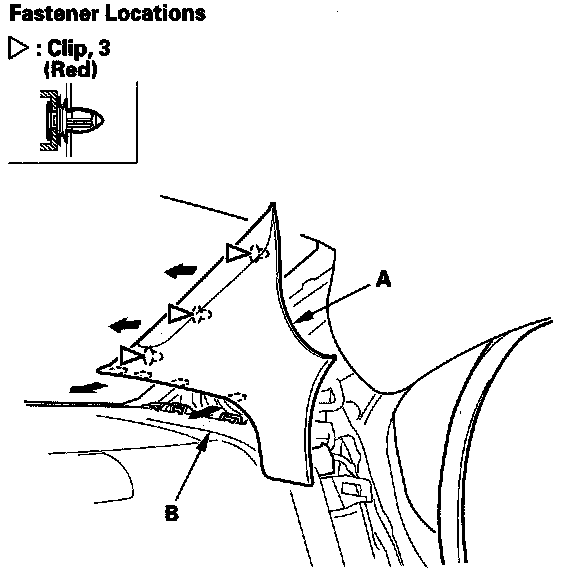 Fastener Locations

▷ : Clip, 3
(Red)

A

B