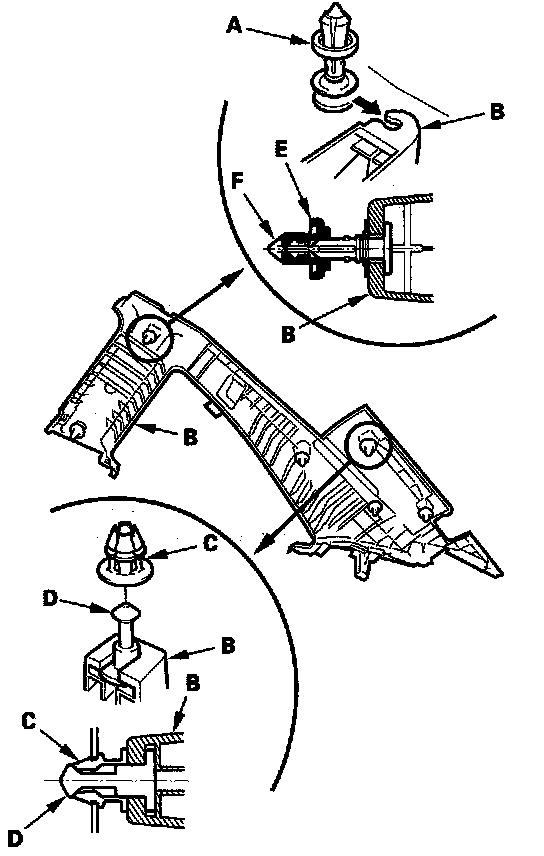 A
B
E
F
B
B
C
D
B
B
C
D