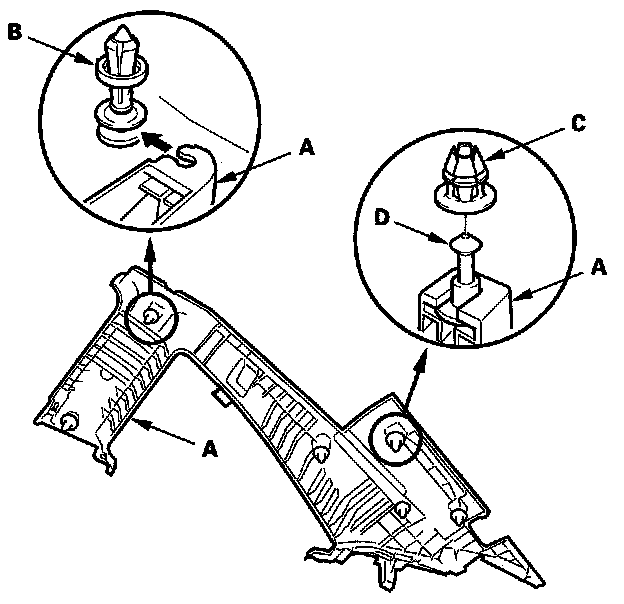 B
A
C
D
A
A