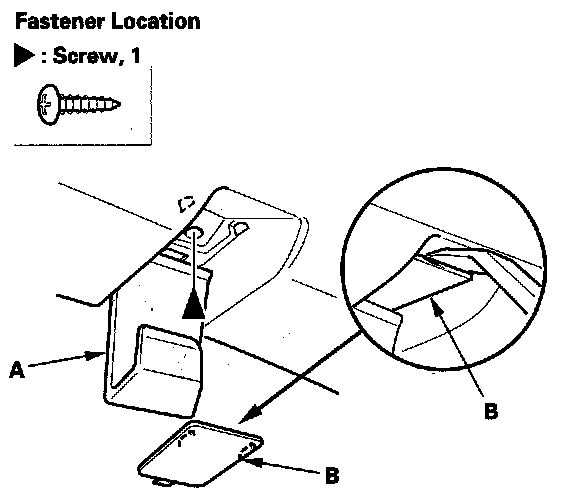 Fastener Location
▶ : Screw, 1

A

B

B