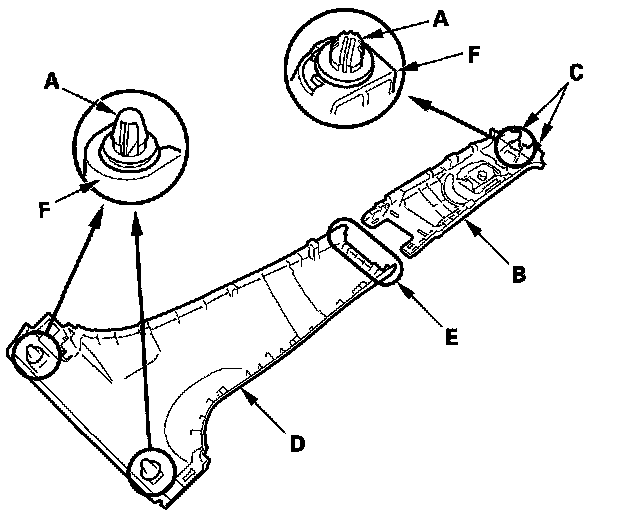 A
F
C
A
F
B
E
D