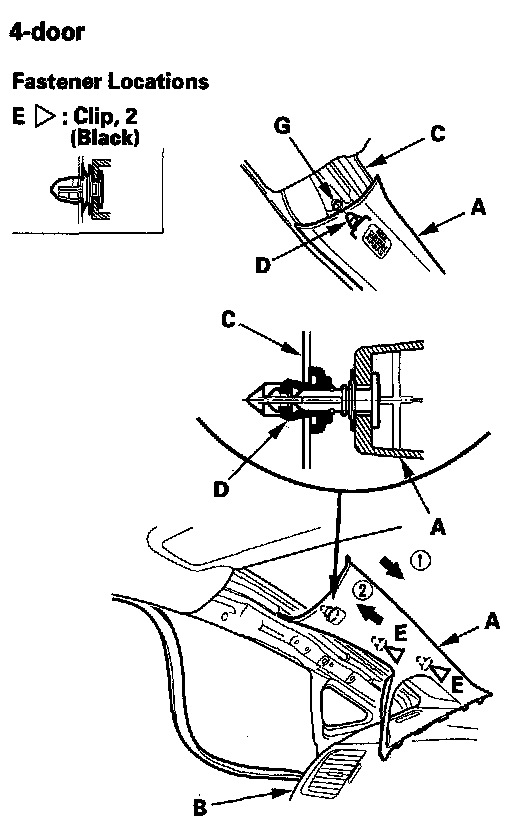 4-door

Fastener Locations

E ▷ : Clip, 2 (Black)

G
C
A
D

C
D
A

①
②
E
A
E
B