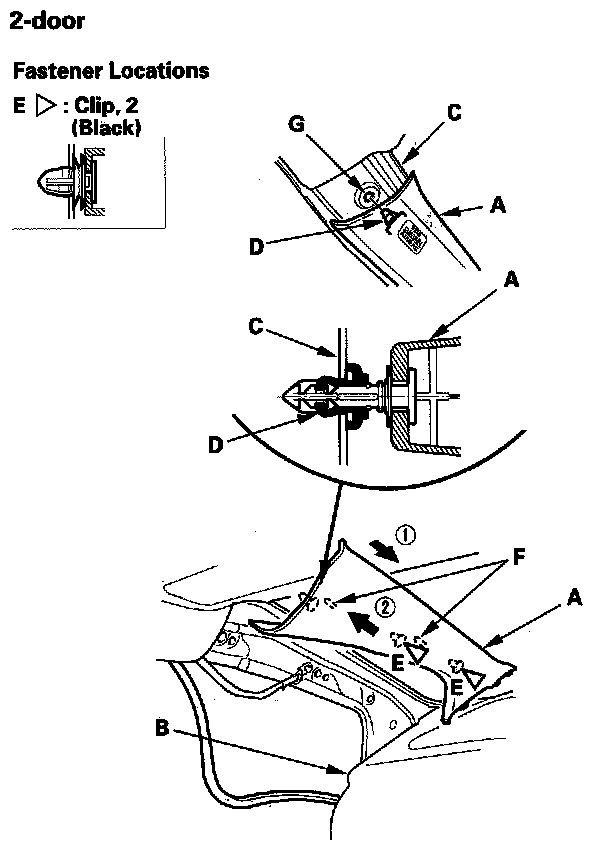 2-door

Fastener Locations

E ▷ : Clip, 2
(Black)

G
C
A
D
A
C
D
①
F
②
A
E
E
B