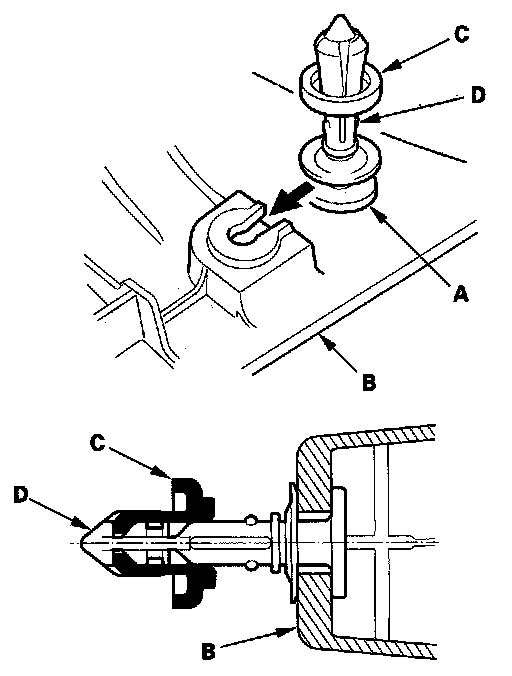 C
D
A
B
C
D
B